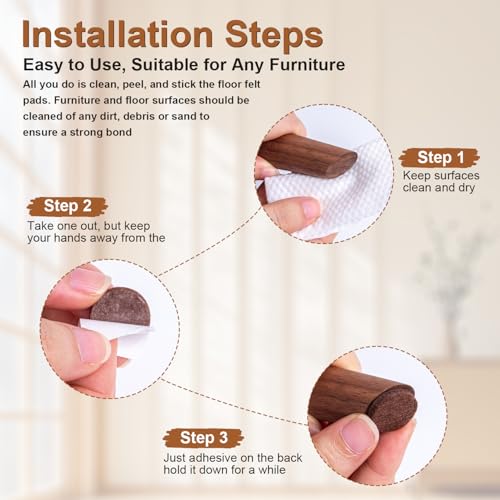 Installation Steps

Easy to Use, Suitable for Any Furniture

All you do is clean, peel, and stick the floor felt pads. Furniture and floor surfaces should be cleaned of any dirt, debris or sand to ensure a strong bond

Step 1

Keep surfaces clean and dry

Step 2

Take one out, but keep your hands away from the

Step 3

Just adhesive on the back hold it down for a while