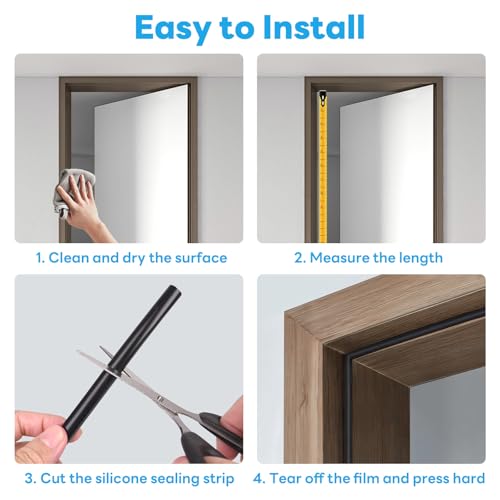 Easy to Install

1. Clean and dry the surface

2. Measure the length

3. Cut the silicone sealing strip

4. Tear off the film and press hard