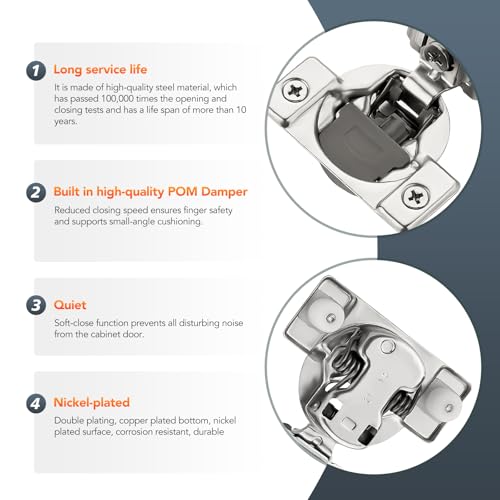 1 Long service life

It is made of high-quality steel material, which has passed 100,000 times the opening and closing tests and has a life span of more than 10 years.

2 Built in high-quality POM Damper

Reduced closing speed ensures finger safety and supports small-angle cushioning.

3 Quiet

Soft-close function prevents all disturbing noise from the cabinet door.

4 Nickel-plated

Double plating, copper plated bottom, nickel plated surface, corrosion resistant, durable