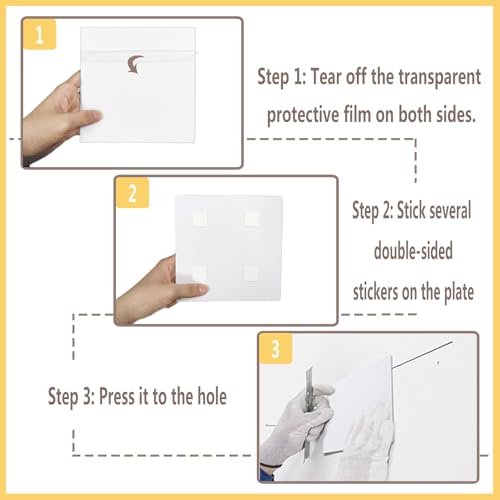 1

Step 1: Tear off the transparent protective film on both sides.

2

Step 2: Stick several double-sided stickers on the plate

3

Step 3: Press it to the hole