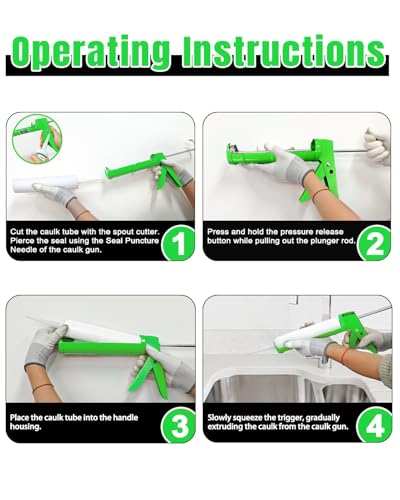 Operating Instructions

Cut the caulk tube with the spout cutter. Pierce the seal using the Seal Puncture Needle of the caulk gun.

1

Press and hold the pressure release button while pulling out the plunger rod.

2

Place the caulk tube into the handle housing.

3

Slowly squeeze the trigger, gradually extruding the caulk from the caulk gun.

4