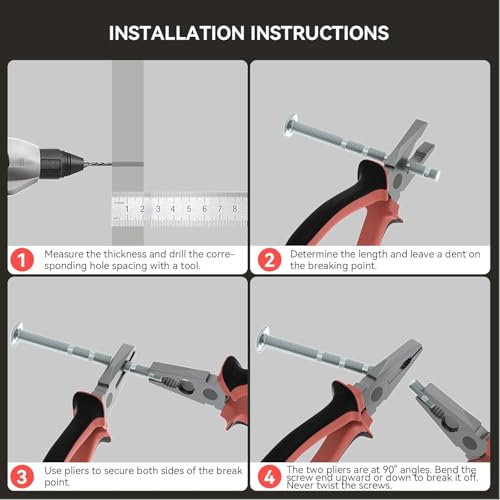 INSTALLATION INSTRUCTIONS

1 2 3 4 5 6 7 8

1 Measure the thickness and drill the corresponding hole spacing with a tool.

2 Determine the length and leave a dent on the breaking point.

3 Use pliers to secure both sides of the break point.

4 The two pliers are at 90° angles. Bend the screw end upward or down to break it off. Never twist the screws.