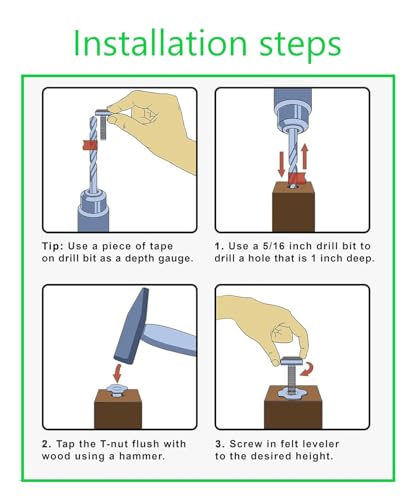 Installation steps

Tip: Use a piece of tape on drill bit as a depth gauge.

1. Use a 5/16 inch drill bit to drill a hole that is 1 inch deep.

2. Tap the T-nut flush with wood using a hammer.

3. Screw in felt leveler to the desired height.