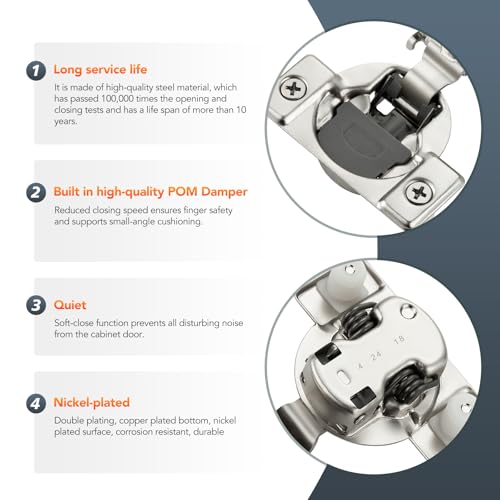 1 Long service life

It is made of high-quality steel material, which has passed 100,000 times the opening and closing tests and has a life span of more than 10 years.

2 Built in high-quality POM Damper

Reduced closing speed ensures finger safety and supports small-angle cushioning.

3 Quiet

Soft-close function prevents all disturbing noise from the cabinet door.

4 Nickel-plated

Double plating, copper plated bottom, nickel plated surface, corrosion resistant, durable

4 24 18