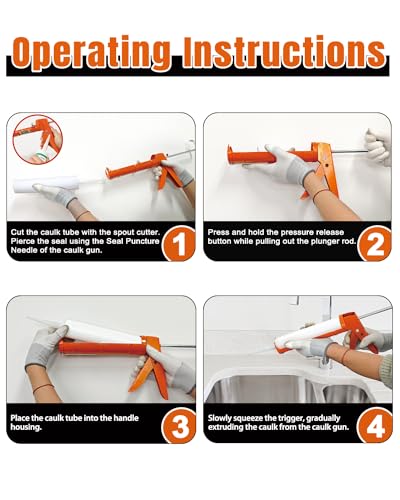 Operating Instructions

Cut the caulk tube with the spout cutter. Pierce the seal using the Seal Puncture Needle of the caulk gun.

1

Press and hold the pressure release button while pulling out the plunger rod.

2

Place the caulk tube into the handle housing.

3

Slowly squeeze the trigger, gradually extruding the caulk from the caulk gun.

4