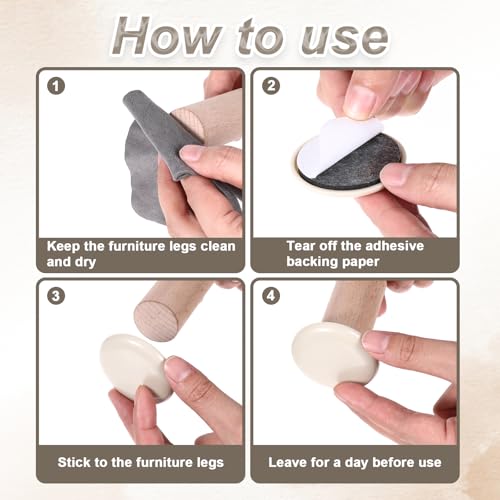 How to use

1

Keep the furniture legs clean and dry

2

Tear off the adhesive backing paper

3

Stick to the furniture legs

4

Leave for a day before use