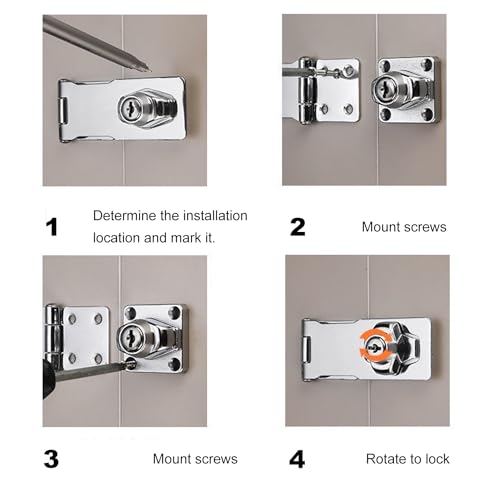 1 Determine the installation location and mark it.

2 Mount screws

3 Mount screws

4 Rotate to lock