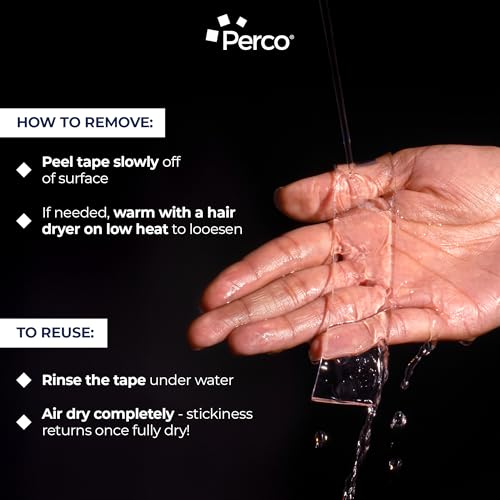 Perco

HOW TO REMOVE:

Peel tape slowly off of surface

If needed, warm with a hair dryer on low heat to looesen

TO REUSE:

Rinse the tape under water

Air dry completely - stickiness returns once fully dry!