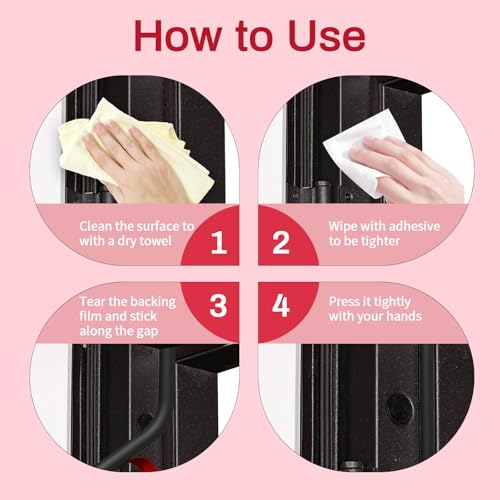 How to Use

Clean the surface to with a dry towel

1

2

Wipe with adhesive to be tighter

Tear the backing film and stick along the gap

3

4

Press it tightly with your hands