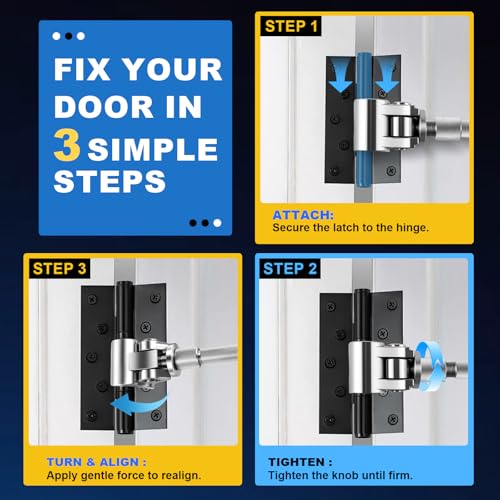 FIX YOUR DOOR IN 3 SIMPLE STEPS

STEP 1

ATTACH:
Secure the latch to the hinge.

STEP 3

TURN & ALIGN :
Apply gentle force to realign.

STEP 2

TIGHTEN :
Tighten the knob until firm.