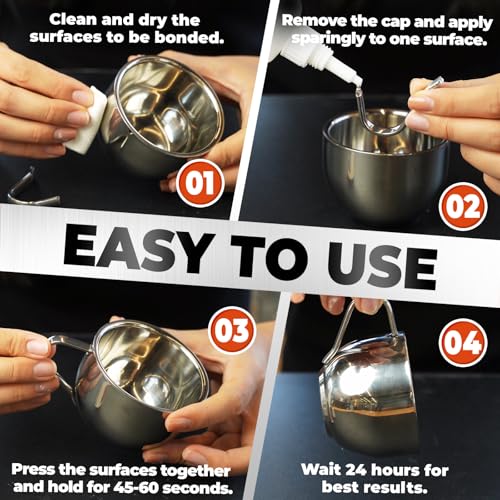 Clean and dry the surfaces to be bonded.

01

Remove the cap and apply sparingly to one surface.

02

EASY TO USE

03

Press the surfaces together and hold for 45-60 seconds.

04

Wait 24 hours for best results.