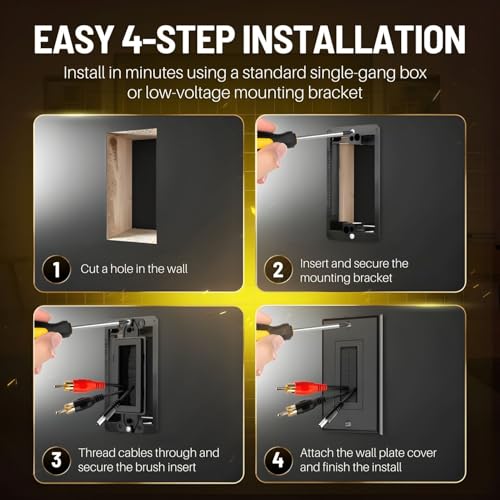 EASY 4-STEP INSTALLATION

Install in minutes using a standard single-gang box or low-voltage mounting bracket

1 Cut a hole in the wall

2 Insert and secure the mounting bracket

3 Thread cables through and secure the brush insert

4 Attach the wall plate cover and finish the install