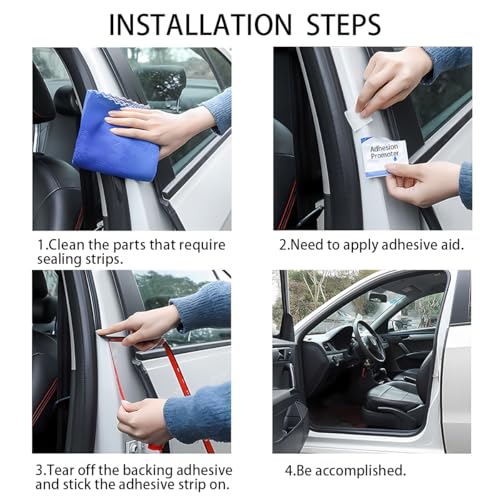 INSTALLATION STEPS

Adhesion Promoter

1.Clean the parts that require sealing strips.

2.Need to apply adhesive aid.

3.Tear off the backing adhesive and stick the adhesive strip on.

4.Be accomplished.