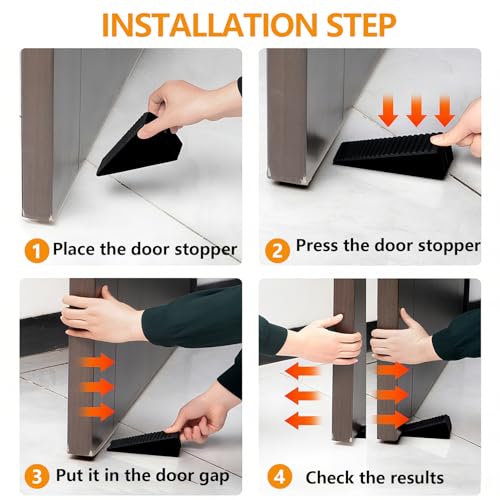 INSTALLATION STEP

1 Place the door stopper

2 Press the door stopper

3 Put it in the door gap

4 Check the results