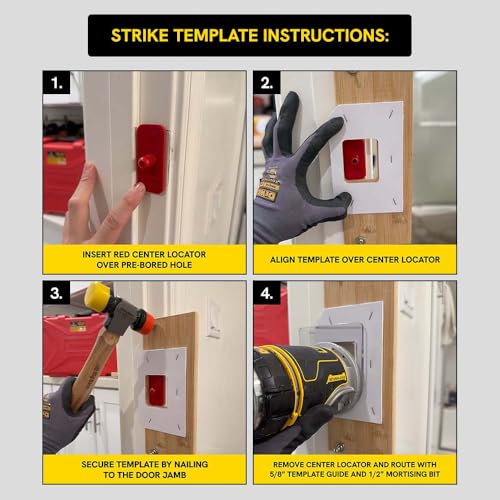 STRIKE TEMPLATE INSTRUCTIONS:

1.

INSERT RED CENTER LOCATOR OVER PRE-BORED HOLE

2.

ALIGN TEMPLATE OVER CENTER LOCATOR

3.

SECURE TEMPLATE BY NAILING TO THE DOOR JAMB

4.

REMOVE CENTER LOCATOR AND ROUTE WITH 5/8" TEMPLATE GUIDE AND 1/2" MORTISING BIT