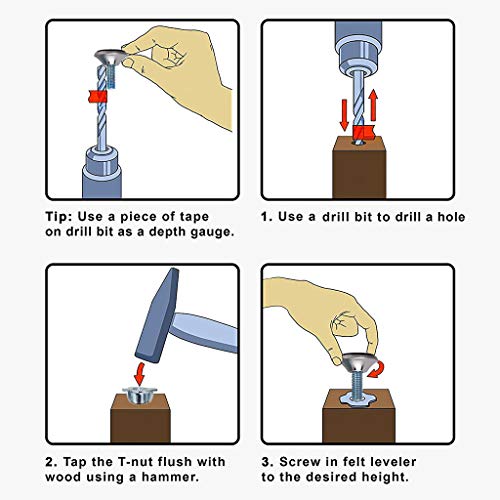 Tip: Use a piece of tape on drill bit as a depth gauge.

1. Use a drill bit to drill a hole

2. Tap the T-nut flush with wood using a hammer.

3. Screw in felt leveler to the desired height.