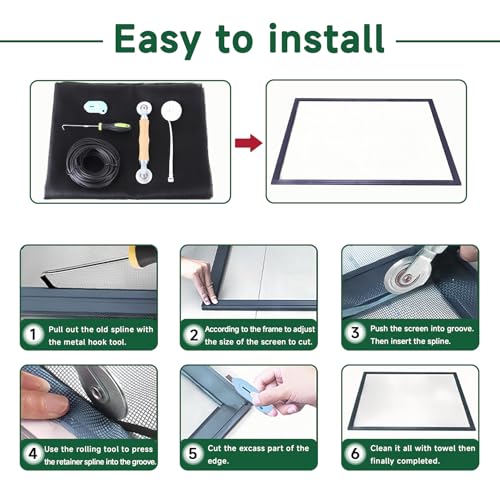 Easy to install

1 Pull out the old spline with the metal hook tool.

2 According to the frame to adjust the size of the screen to cut.

3 Push the screen into groove. Then insert the spline.

4 Use the rolling tool to press the retainer spline into the groove.

5 Cut the excass part of the edge.

6 Clean it all with towel then finally completed.