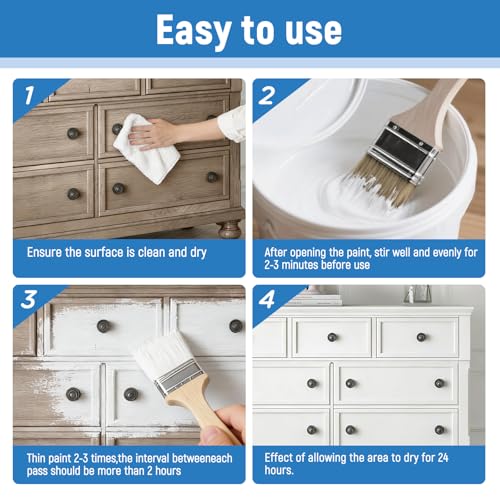 Easy to use

1

Ensure the surface is clean and dry

2

After opening the paint, stir well and evenly for 2-3 minutes before use

3

Thin paint 2-3 times,the interval betweeneach pass should be more than 2 hours

4

Effect of allowing the area to dry for 24 hours.