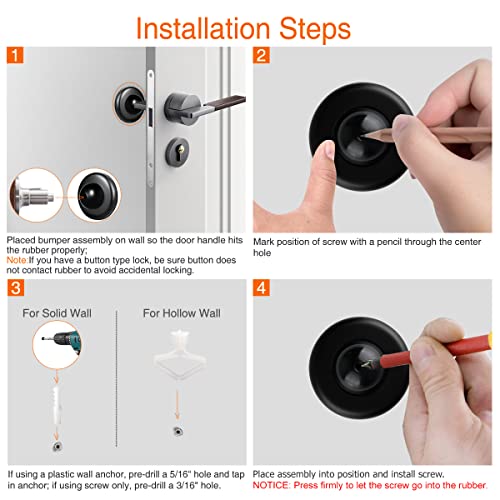 Installation Steps

1

Placed bumper assembly on wall so the door handle hits the rubber properly;
Note:If you have a button type lock, be sure button does not contact rubber to avoid accidental locking.

2

Mark position of screw with a pencil through the center hole

3

For Solid Wall

For Hollow Wall

If using a plastic wall anchor, pre-drill a 5/16" hole and tap in anchor; if using screw only, pre-drill a 3/16" hole.

4

Place assembly into position and install screw.
NOTICE: Press firmly to let the screw go into the rubber.