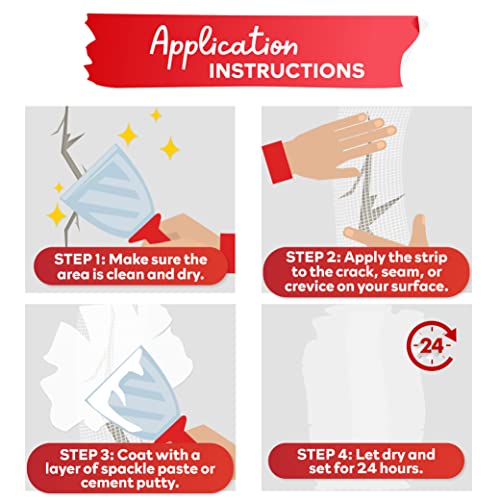 Application
INSTRUCTIONS

STEP 1: Make sure the area is clean and dry.

STEP 2: Apply the strip to the crack, seam, or crevice on your surface.

STEP 3: Coat with a layer of spackle paste or cement putty.

24

STEP 4: Let dry and set for 24 hours.