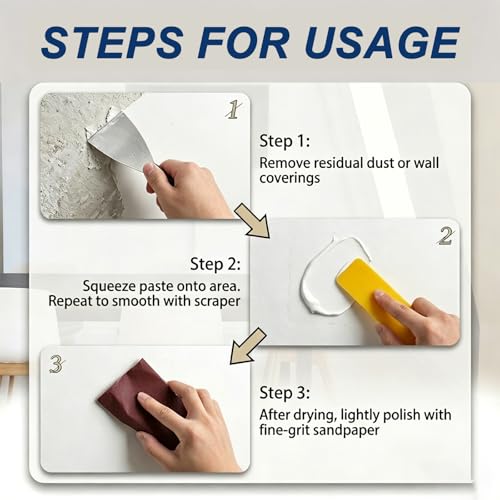 STEPS FOR USAGE

1

Step 1:
Remove residual dust or wall coverings

2

Step 2:
Squeeze paste onto area. Repeat to smooth with scraper

3

Step 3:
After drying, lightly polish with fine-grit sandpaper