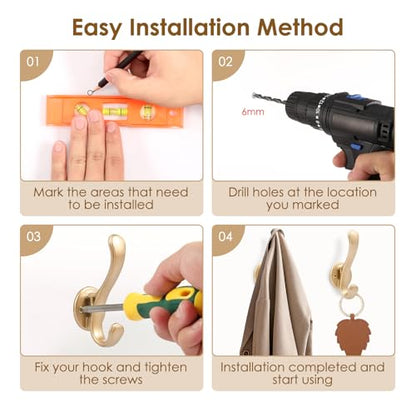 Easy Installation Method

01

Mark the areas that need to be installed

02

6mm

Drill holes at the location you marked

03

Fix your hook and tighten the screws

04

Installation completed and start using