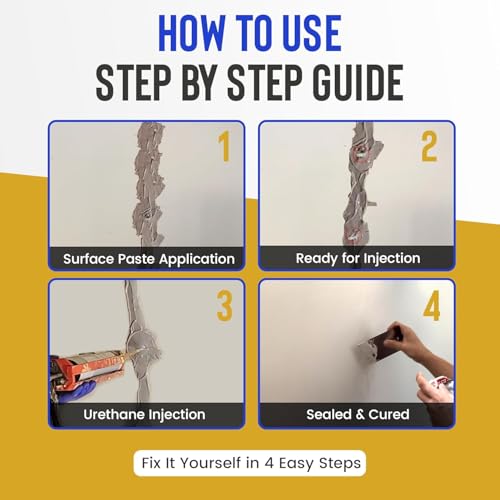 HOW TO USE
STEP BY STEP GUIDE

1
Surface Paste Application

2
Ready for Injection

3
Urethane Injection

4
Sealed & Cured

Fix It Yourself in 4 Easy Steps