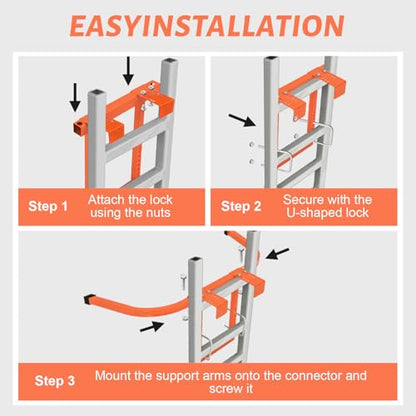 EASYINSTALLATION

Step 1 Attach the lock using the nuts

Step 2 Secure with the U-shaped lock

Step 3 Mount the support arms onto the connector and screw it