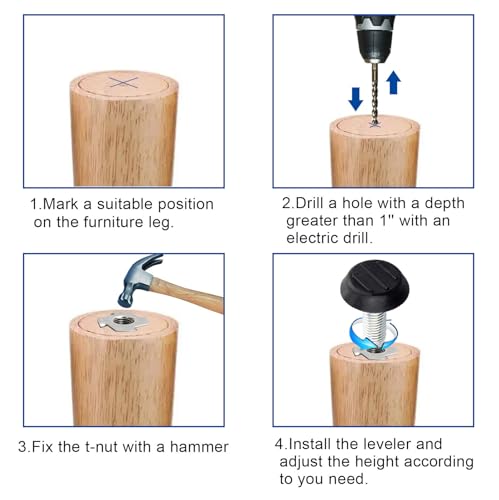 1.Mark a suitable position on the furniture leg.

2.Drill a hole with a depth greater than 1" with an electric drill.

3.Fix the t-nut with a hammer

4.Install the leveler and adjust the height according to you need.