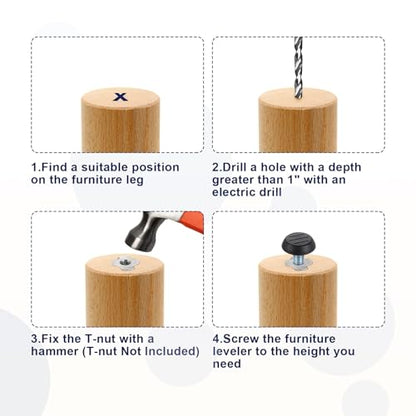 x

1.Find a suitable position on the furniture leg

2.Drill a hole with a depth greater than 1" with an electric drill

3.Fix the T-nut with a hammer (T-nut Not Included)

4.Screw the furniture leveler to the height you need