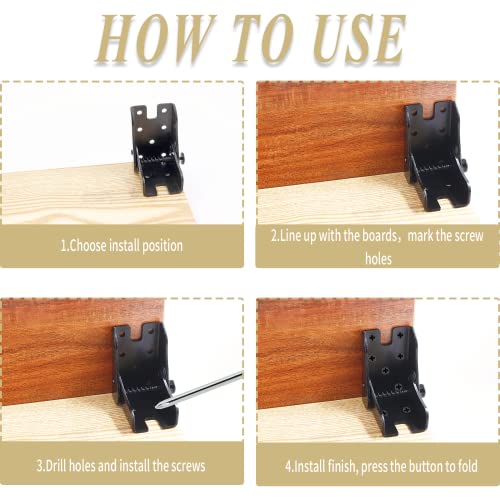 HOW TO USE

1.Choose install position

2.Line up with the boards，mark the screw holes

3.Drill holes and install the screws

4.Install finish, press the button to fold