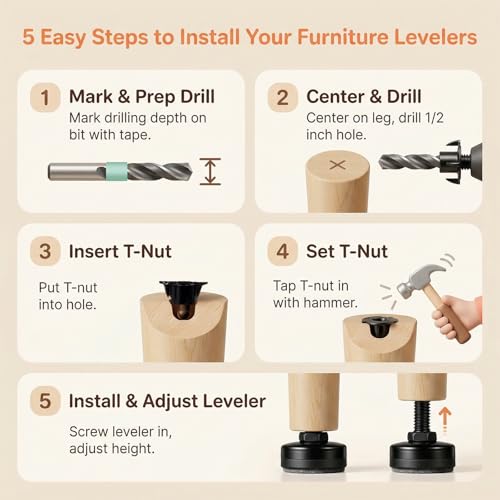 5 Easy Steps to Install Your Furniture Levelers

1 Mark & Prep Drill
Mark drilling depth on bit with tape.

2 Center & Drill
Center on leg, drill 1/2 inch hole.

3 Insert T-Nut
Put T-nut into hole.

4 Set T-Nut
Tap T-nut in with hammer.

5 Install & Adjust Leveler
Screw leveler in, adjust height.