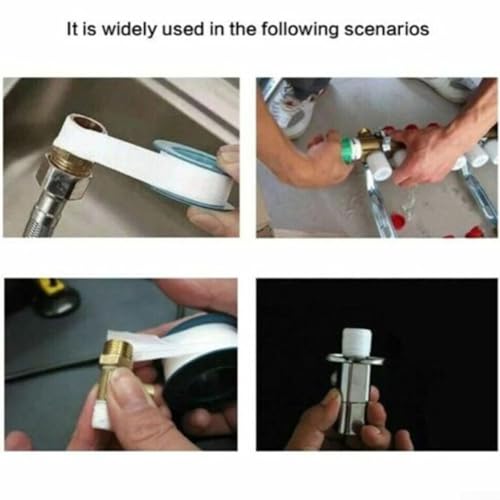 It is widely used in the following scenarios