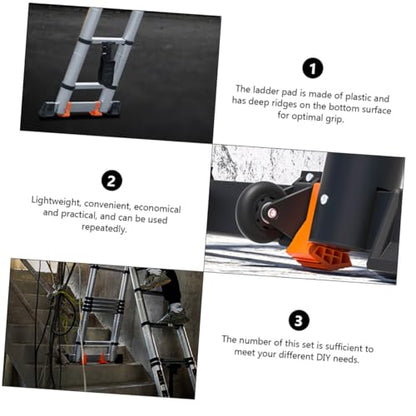 1

The ladder pad is made of plastic and has deep ridges on the bottom surface for optimal grip.

2

Lightweight, convenient, economical and practical, and can be used repeatedly.

3

The number of this set is sufficient to meet your different DIY needs.