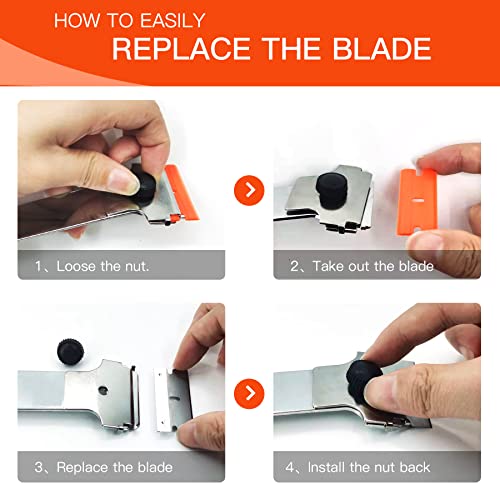 HOW TO EASILY
REPLACE THE BLADE

1、Loose the nut.

2、Take out the blade

3、Replace the blade

4、Install the nut back