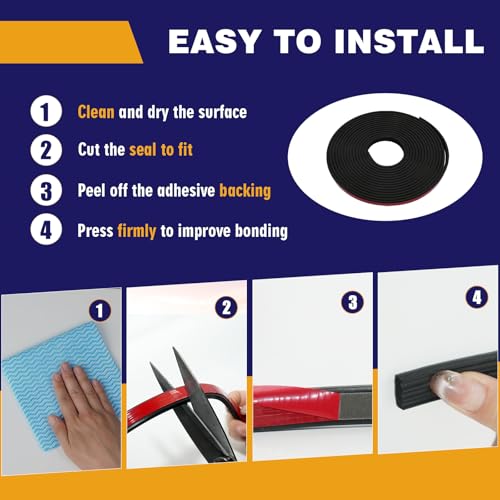 EASY TO INSTALL

1 Clean and dry the surface

2 Cut the seal to fit

3 Peel off the adhesive backing

4 Press firmly to improve bonding

1

2

3

4