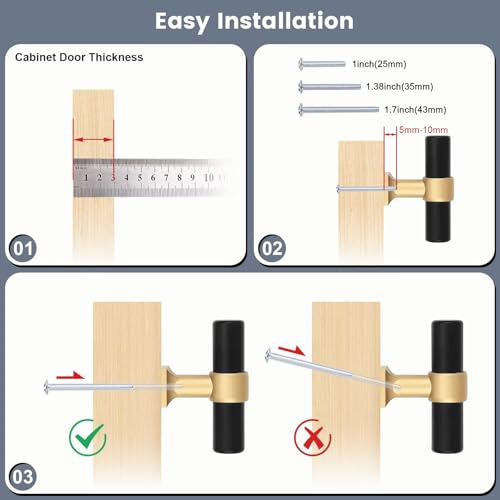 Easy Installation

Cabinet Door Thickness

1 2 3 4 5 6 7 8 9 10

01

1inch(25mm)

1.38inch(35mm)

1.7inch(43mm)

5mm-10mm

02

03