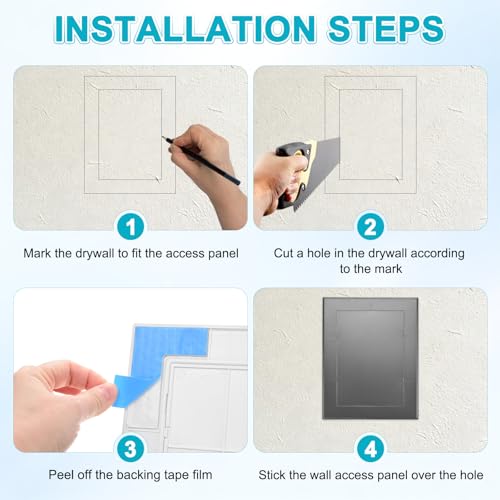 INSTALLATION STEPS

1

Mark the drywall to fit the access panel

2

Cut a hole in the drywall according to the mark

3

Peel off the backing tape film

4

Stick the wall access panel over the hole