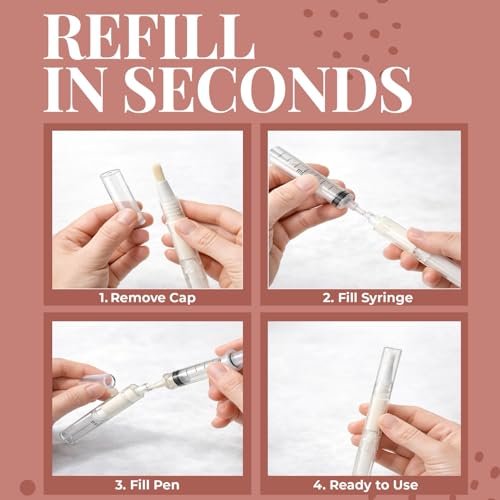 REFILL IN SECONDS

1. Remove Cap

2. Fill Syringe

3. Fill Pen

4. Ready to Use