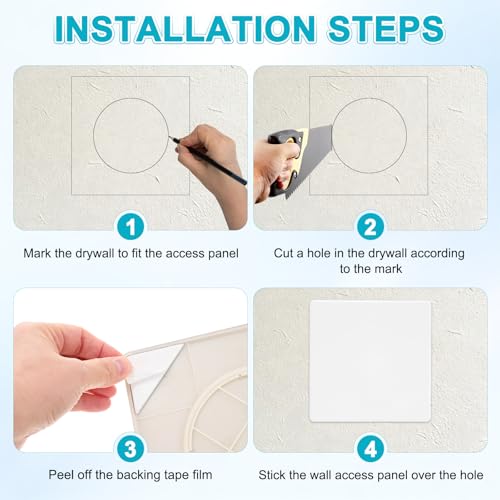 INSTALLATION STEPS

1

Mark the drywall to fit the access panel

2

Cut a hole in the drywall according to the mark

3

Peel off the backing tape film

4

Stick the wall access panel over the hole