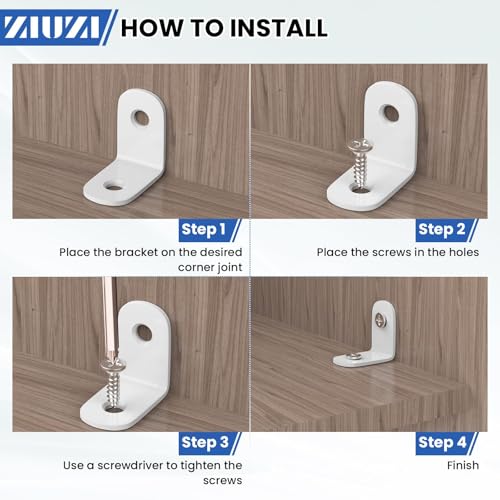 ZIUZI HOW TO INSTALL

Step 1
Place the bracket on the desired corner joint

Step 2
Place the screws in the holes

Step 3
Use a screwdriver to tighten the screws

Step 4
Finish