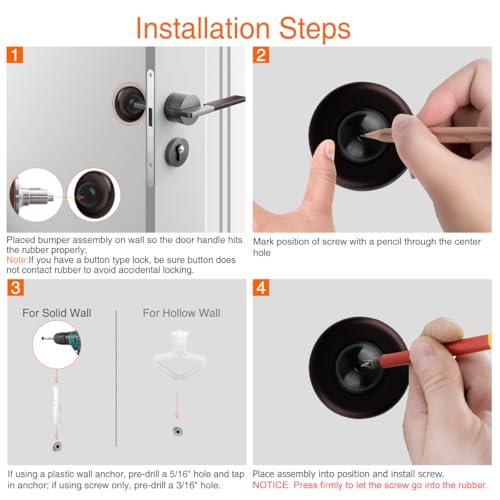 Installation Steps

1

Placed bumper assembly on wall so the door handle hits the rubber properly;
Note:If you have a button type lock, be sure button does not contact rubber to avoid accidental locking.

2

Mark position of screw with a pencil through the center hole

3

For Solid Wall

For Hollow Wall

If using a plastic wall anchor, pre-drill a 5/16" hole and tap in anchor; if using screw only, pre-drill a 3/16" hole.

4

Place assembly into position and install screw.
NOTICE: Press firmly to let the screw go into the rubber.