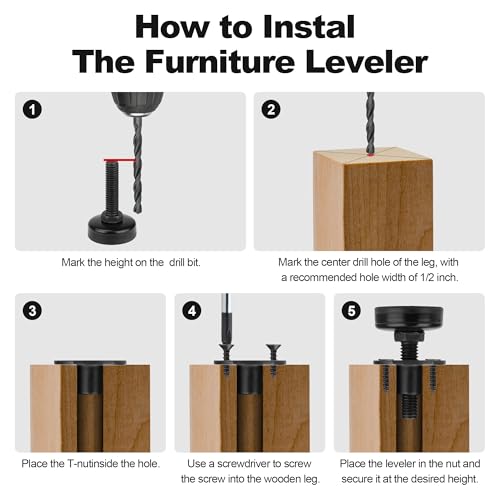 How to Instal The Furniture Leveler

1

Mark the height on the drill bit.

2

Mark the center drill hole of the leg, with a recommended hole width of 1/2 inch.

3

Place the T-nutinside the hole.

4

Use a screwdriver to screw the screw into the wooden leg.

5

Place the leveler in the nut and secure it at the desired height.