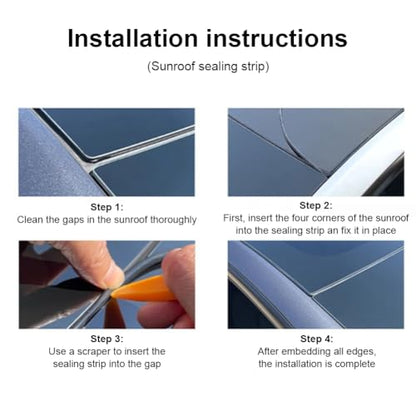 Installation instructions

(Sunroof sealing strip)

Step 1:
Clean the gaps in the sunroof thoroughly

Step 2:
First, insert the four corners of the sunroof into the sealing strip an fix it in place

Step 3:
Use a scraper to insert the sealing strip into the gap

Step 4:
After embedding all edges, the installation is complete