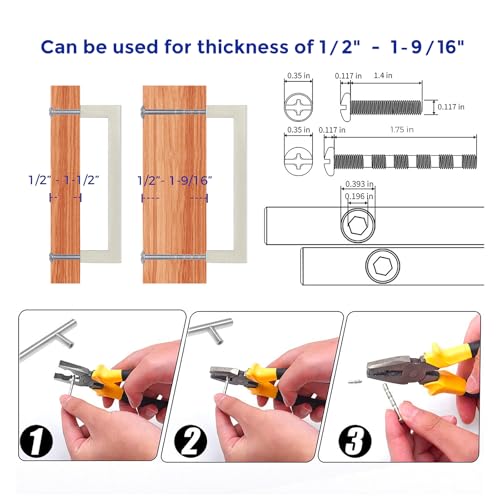 Can be used for thickness of 1/2" - 1-9/16"

1/2" - 1-1/2"

1/2"- 1-9/16"

0.35 in

0.117 in

1.4 in

0.117 in

0.35 in

0.117 in

1.75 in

0.393 in

0.196 in

1

2

3