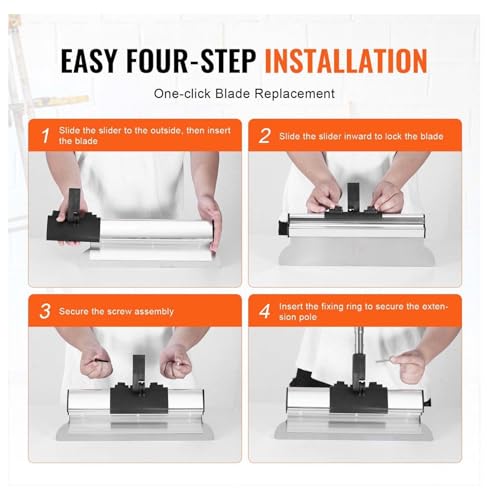 EASY FOUR-STEP INSTALLATION

One-click Blade Replacement

1 Slide the slider to the outside, then insert the blade

2 Slide the slider inward to lock the blade

3 Secure the screw assembly

4 Insert the fixing ring to secure the extension pole