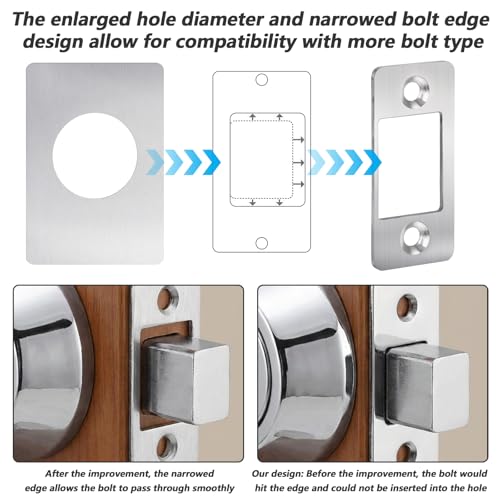 The enlarged hole diameter and narrowed bolt edge design allow for compatibility with more bolt type

After the improvement, the narrowed edge allows the bolt to pass through smoothly

Our design: Before the improvement, the bolt would hit the edge and could not be inserted into the hole