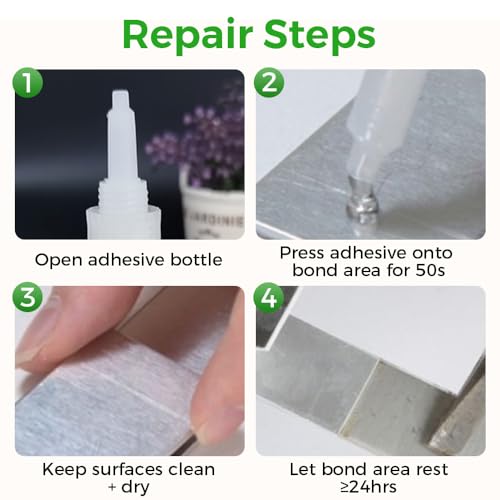 Repair Steps

1

JARDINIE

Open adhesive bottle

2

Press adhesive onto bond area for 50s

3

Keep surfaces clean + dry

4

Let bond area rest ≥24hrs