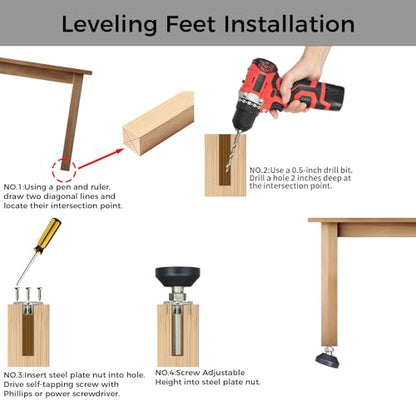 Leveling Feet Installation

NO.1:Using a pen and ruler, draw two diagonal lines and locate their intersection point.

NO.2:Use a 0.5-inch drill bit. Drill a hole 2 inches deep at the intersection point.

NO.3:Insert steel plate nut into hole. Drive self-tapping screw with Phillips or power screwdriver.

NO.4:Screw Adjustable Height into steel plate nut.