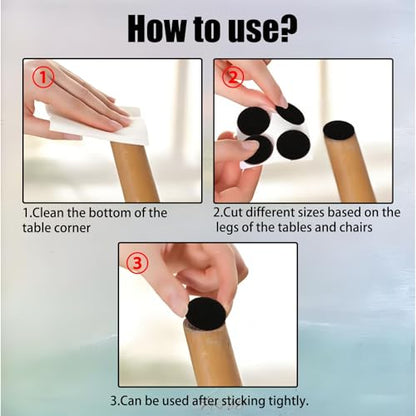 How to use?

①

1.Clean the bottom of the table corner

②

2.Cut different sizes based on the legs of the tables and chairs

③

3.Can be used after sticking tightly.